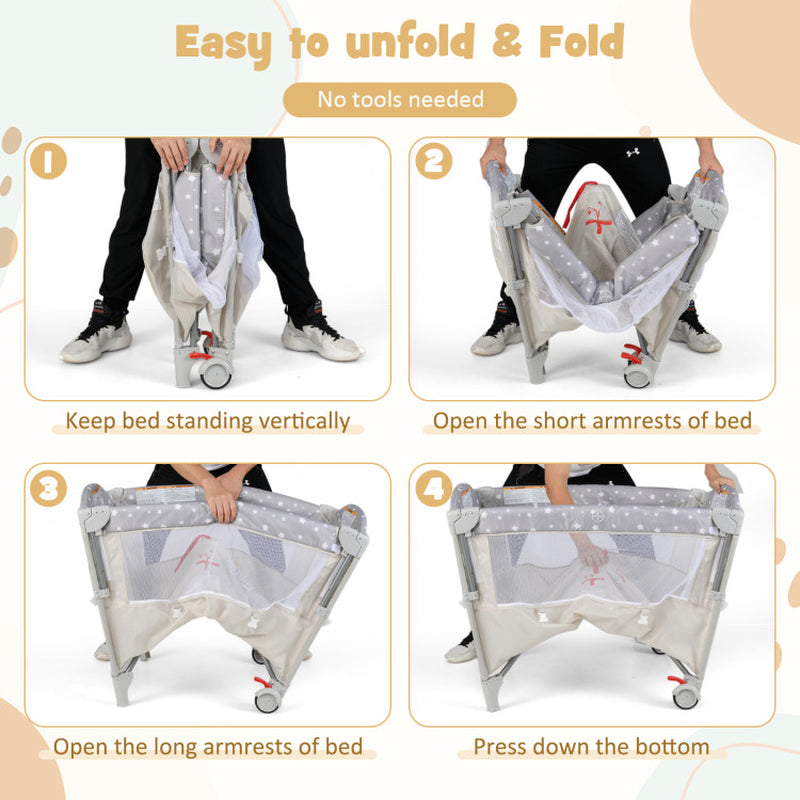 Easy to unfold & Fold

No tools needed

1

Keep bed standing vertically

2

Open the short armrests of bed

3

Open the long armrests of bed

4

Press down the bottom