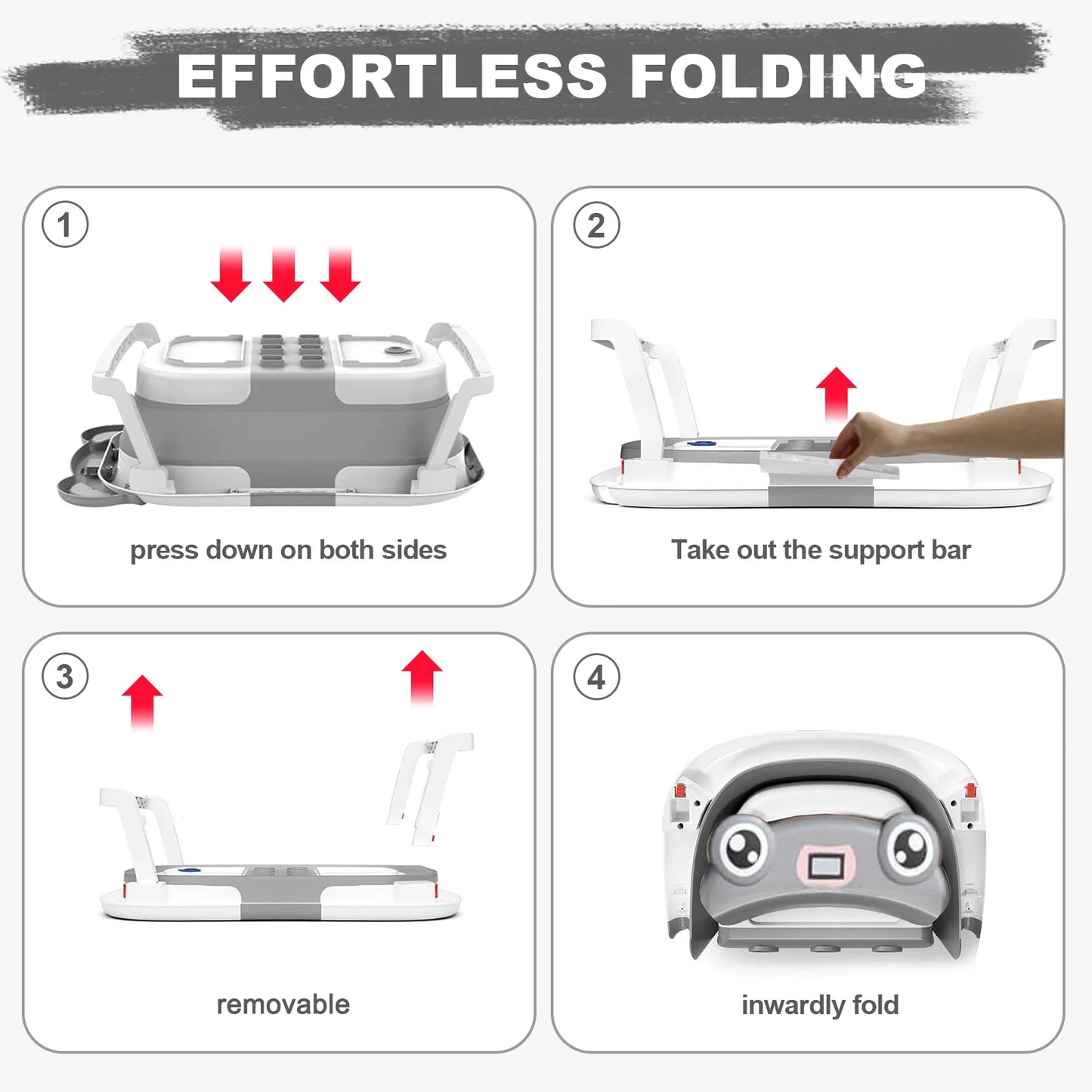 EFFORTLESS FOLDING

1

press down on both sides

2

Take out the support bar

3

removable

4

inwardly fold